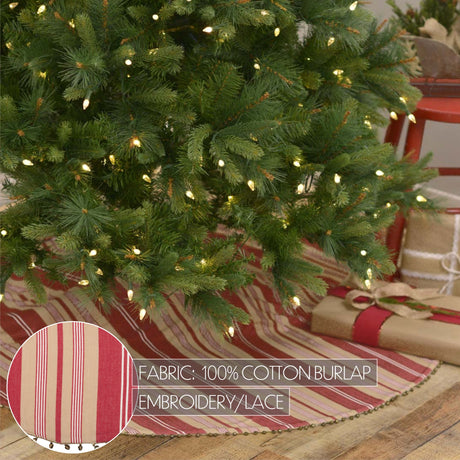 FABRIC: 100% COTTON BURLAP
EMBROIDERY/LACE