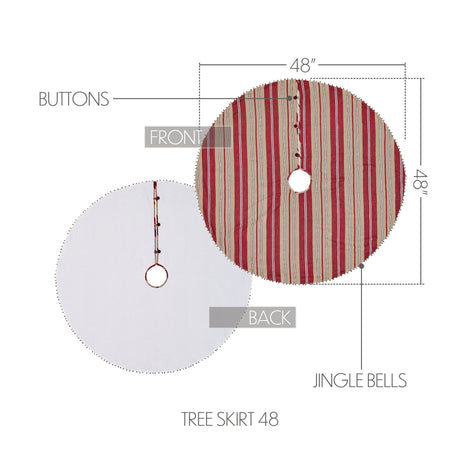 48"

BUTTONS

FRONT

48"

BACK

JINGLE BELLS

TREE SKIRT 48