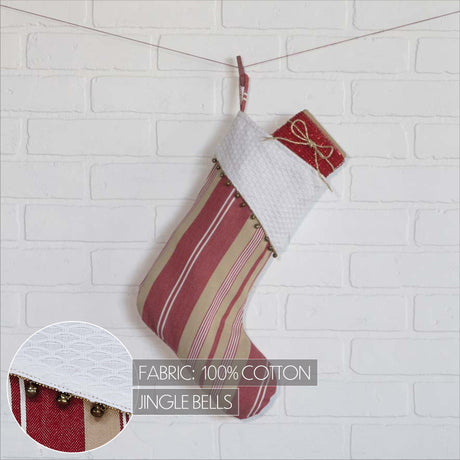 FABRIC: 100% COTTON

JINGLE BELLS