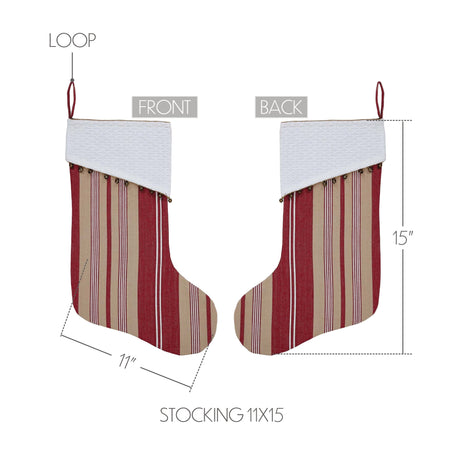 LOOP

FRONT

BACK

15"

11"

STOCKING 11X15