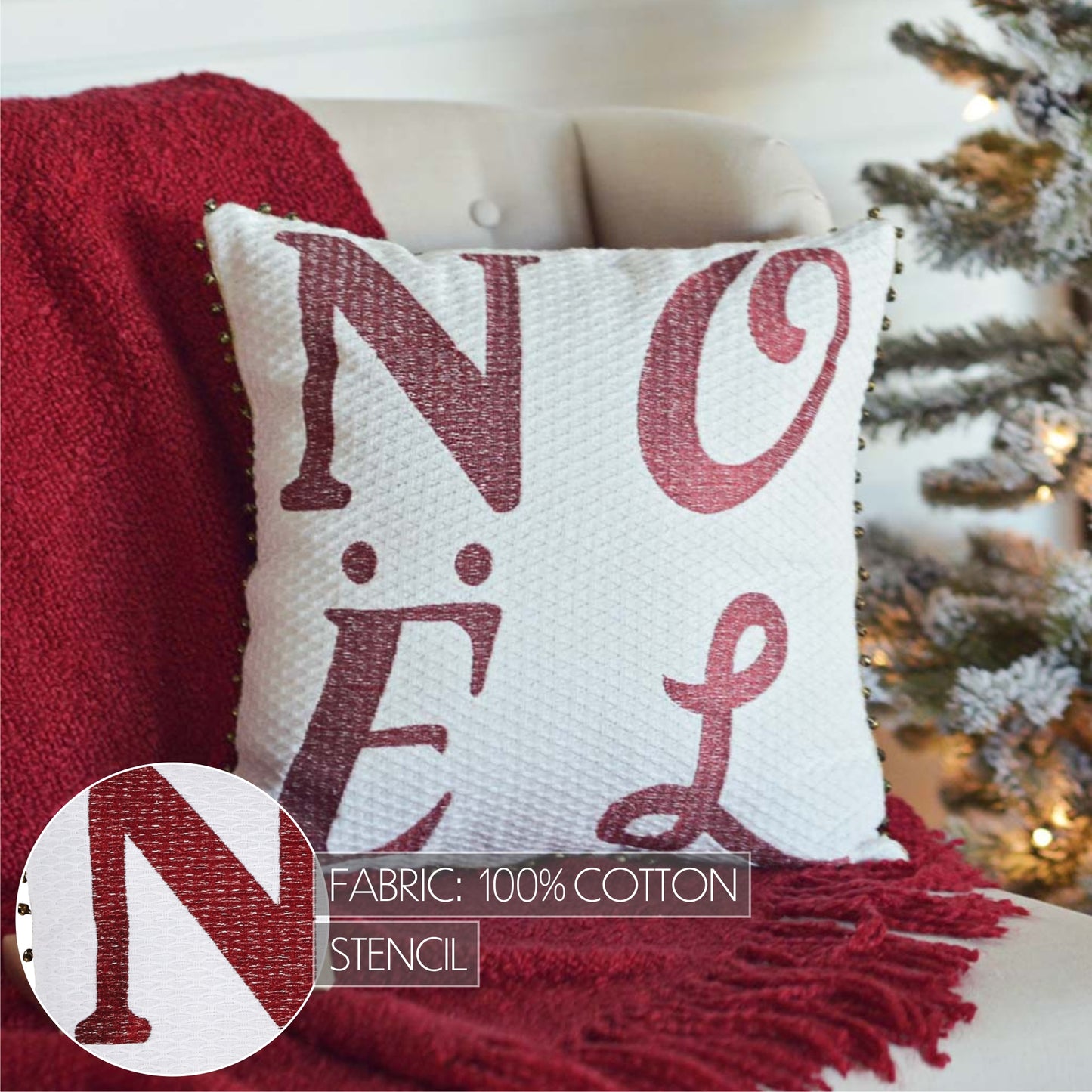 NO
ËL

N

FABRIC: 100% COTTON

STENCIL