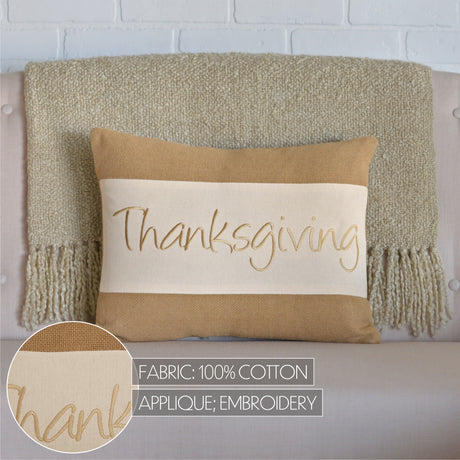 Thanksgiving

hank

FABRIC: 100% COTTON

APPLIQUE; EMBROIDERY