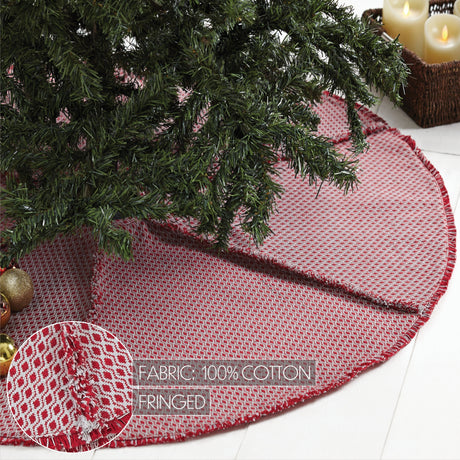 FABRIC: 100% COTTON
FRINGED