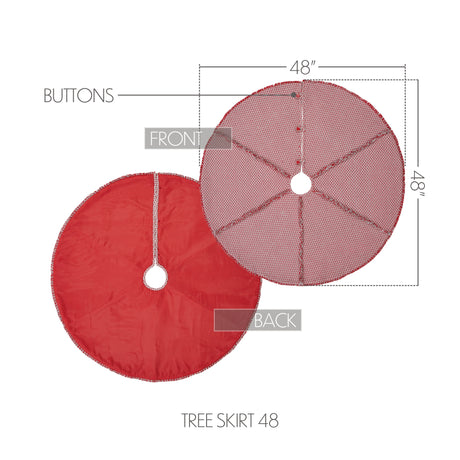 48"
BUTTONS
FRONT
48"
BACK
TREE SKIRT 48