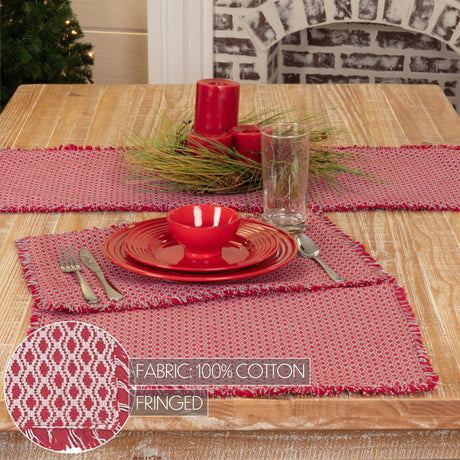 FABRIC: 100% COTTON

FRINGED