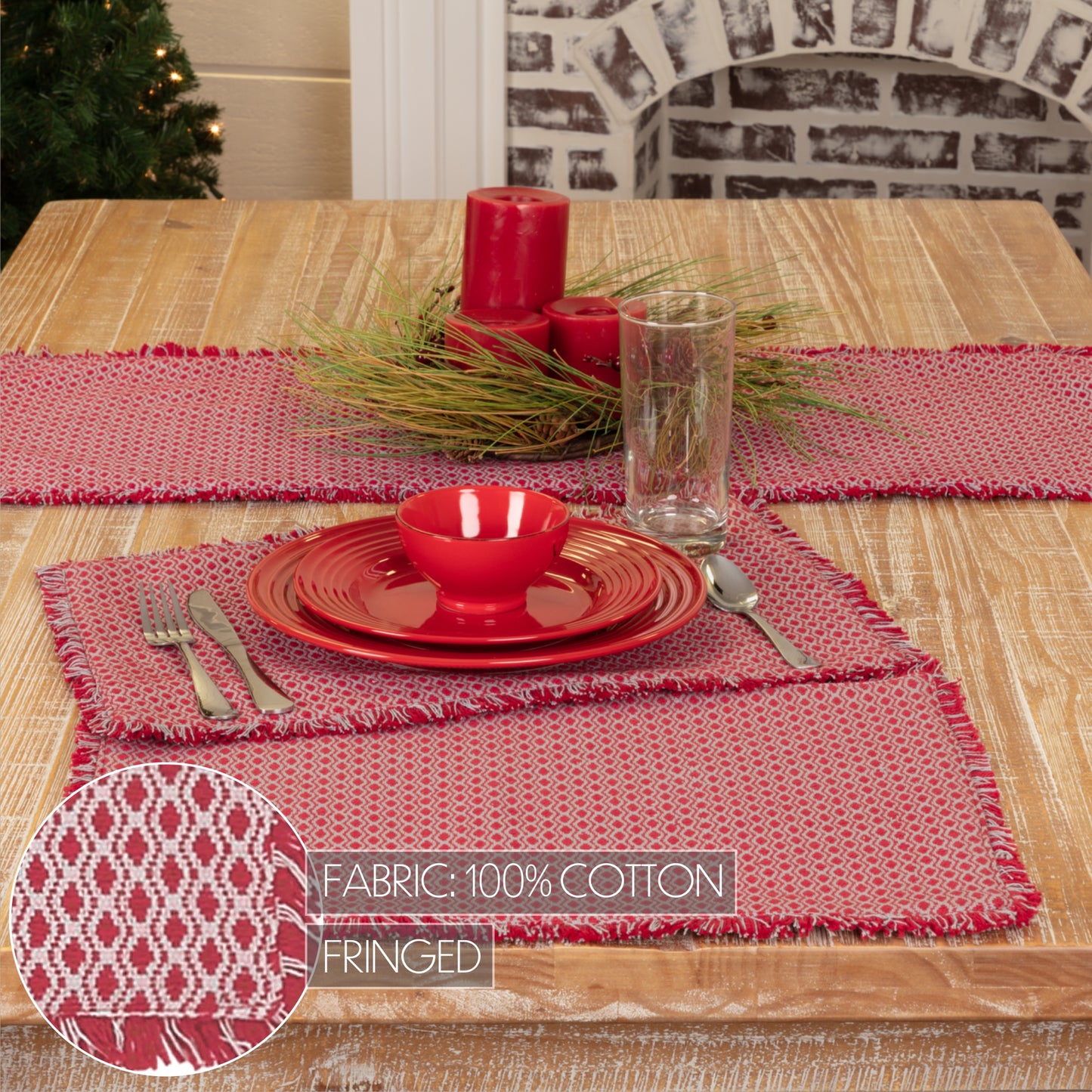 FABRIC: 100% COTTON

FRINGED