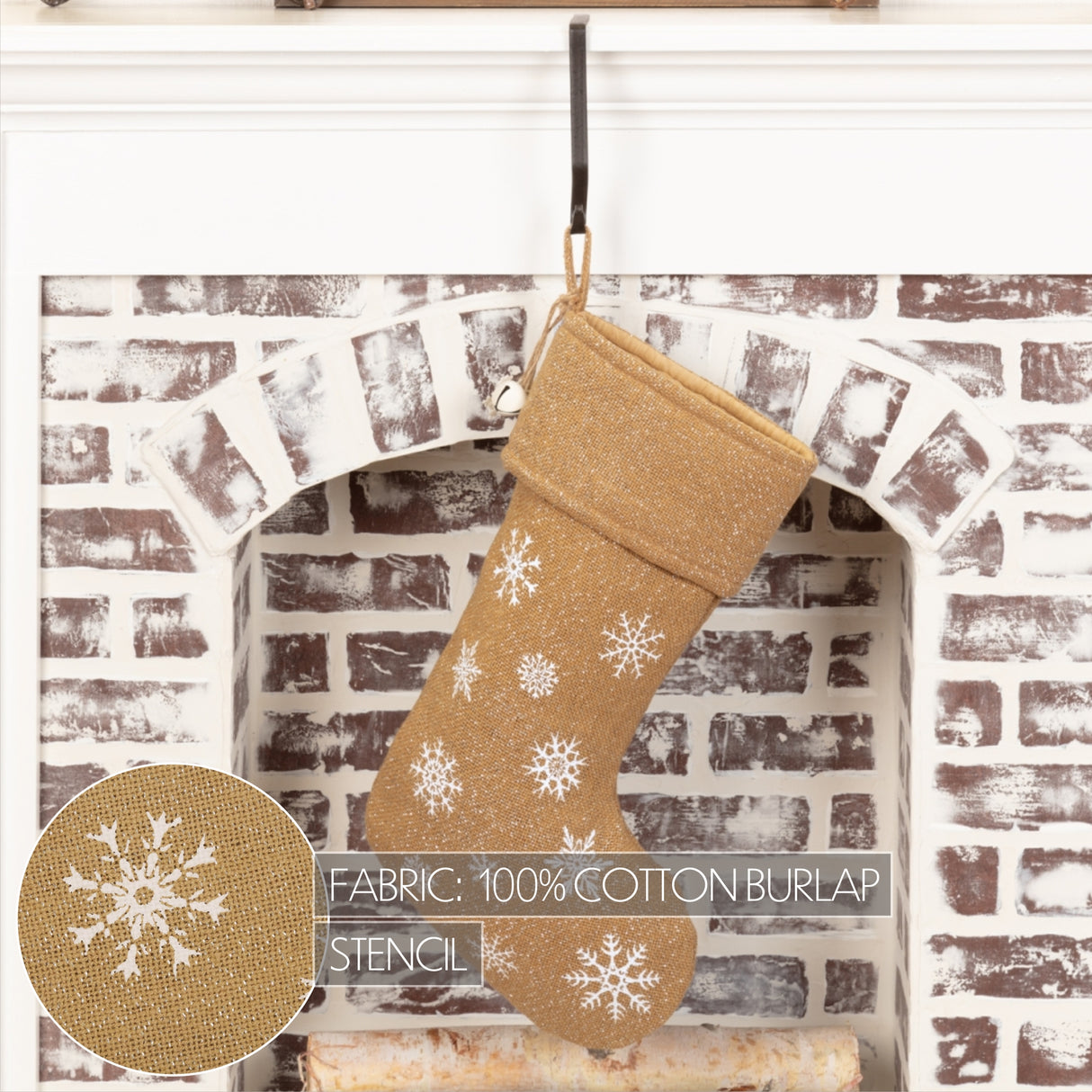 FABRIC: 100% COTTON BURLAP

STENCIL