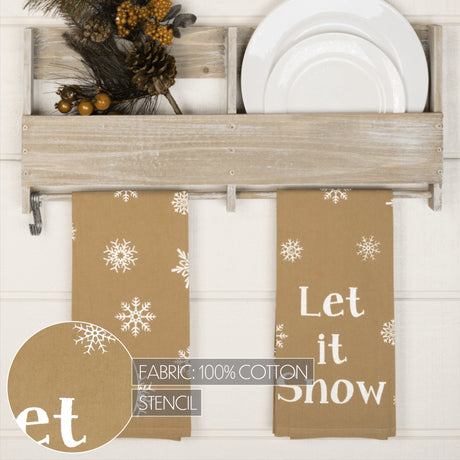 Let
it
Snow

FABRIC: 100% COTTON

STENCIL

et