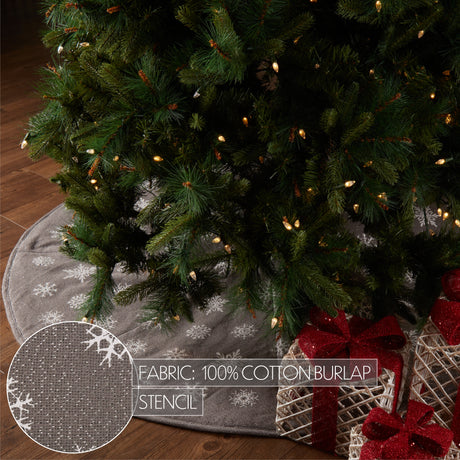 FABRIC: 100% COTTON BURLAP
STENCIL