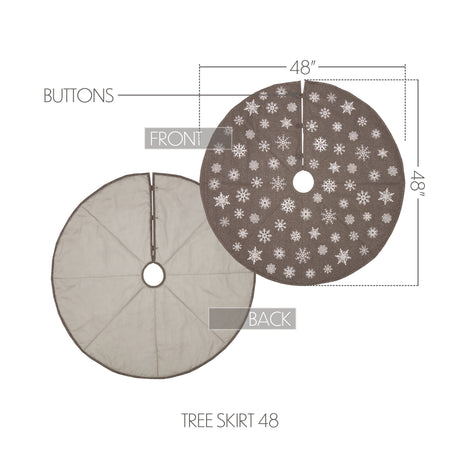 48"

BUTTONS

FRONT

48"

BACK

TREE SKIRT 48