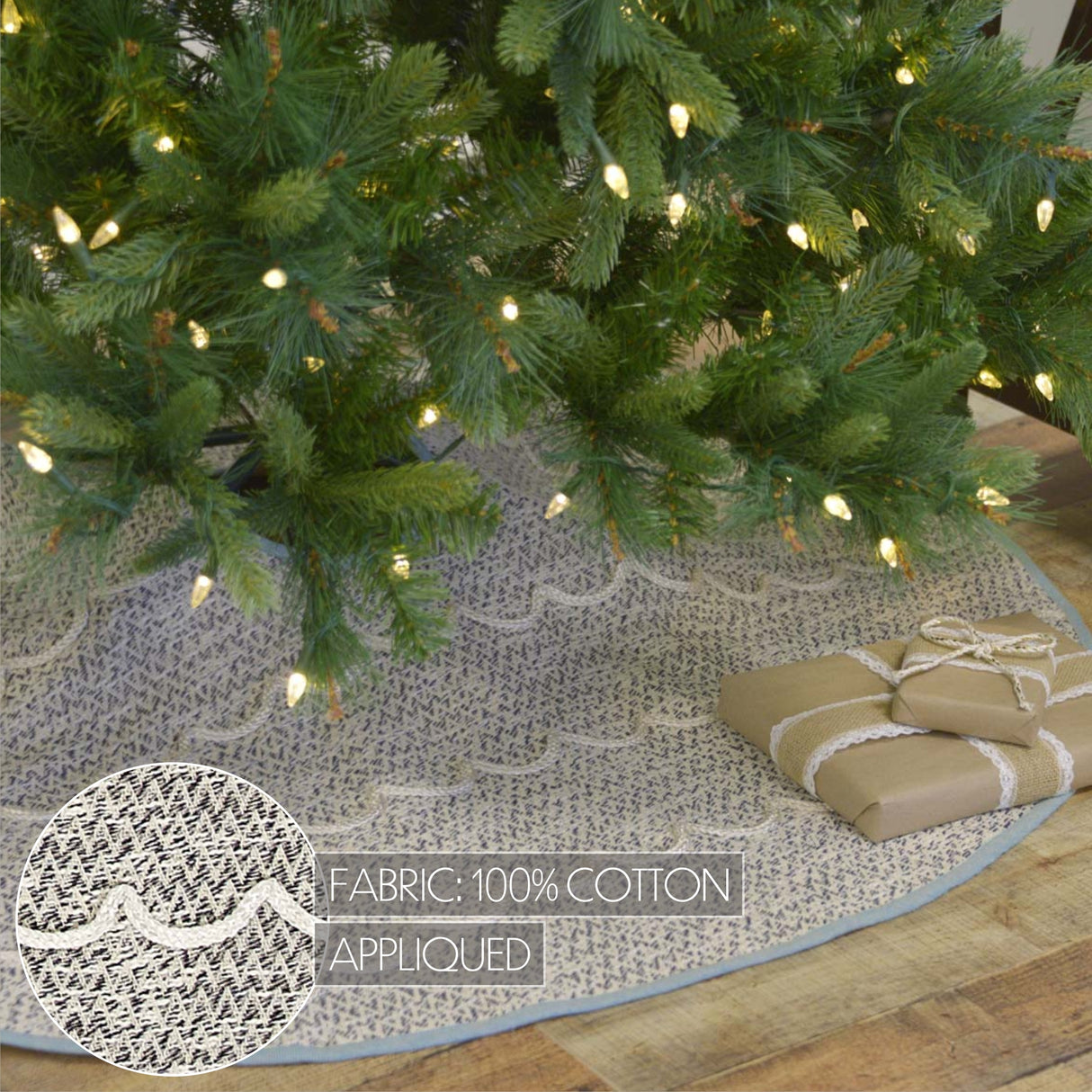 FABRIC: 100% COTTON

APPLIQUED