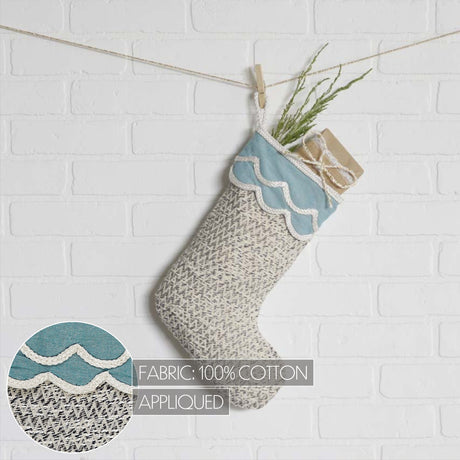 FABRIC: 100% COTTON
APPLIQUED