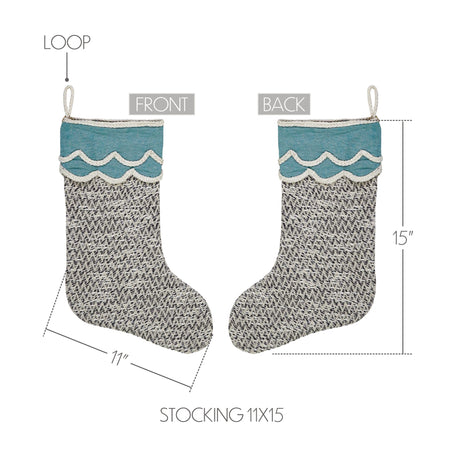 LOOP

FRONT

BACK

15"

11"

STOCKING 11X15