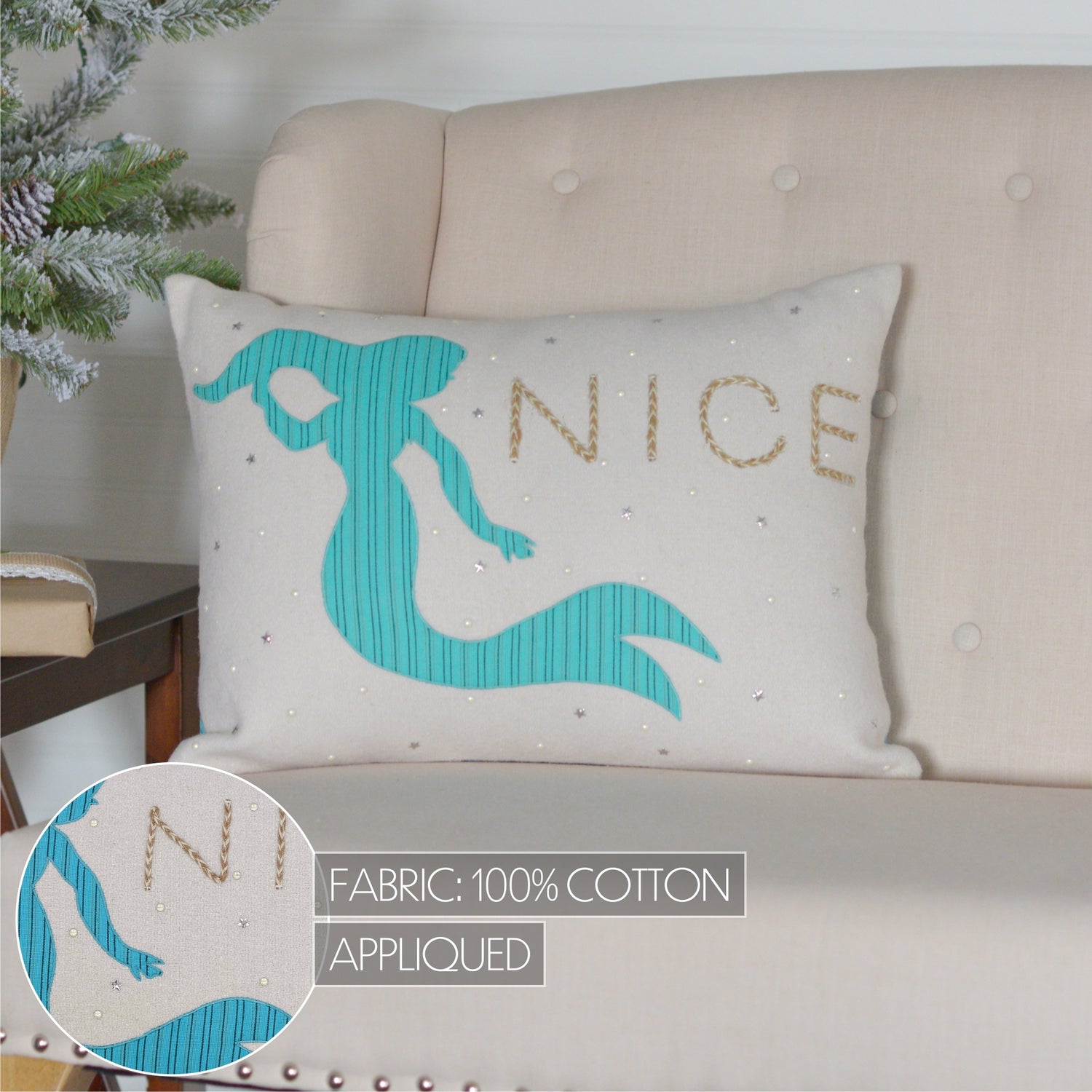 NICE

NI

FABRIC: 100% COTTON

APPLIQUED