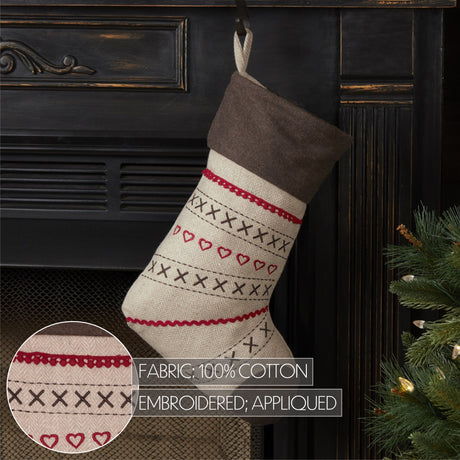 FABRIC: 100% COTTON
EMBROIDERED; APPLIQUED