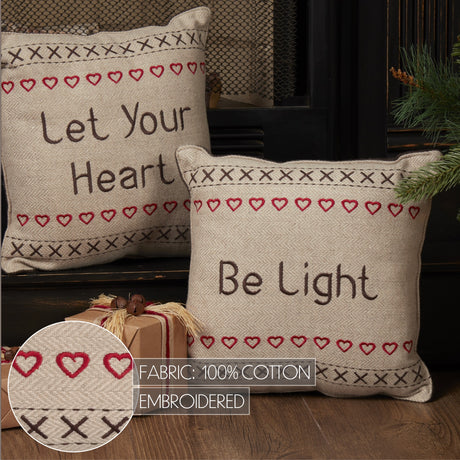 Let Your Heart

Be Light

FABRIC: 100% COTTON

EMBROIDERED