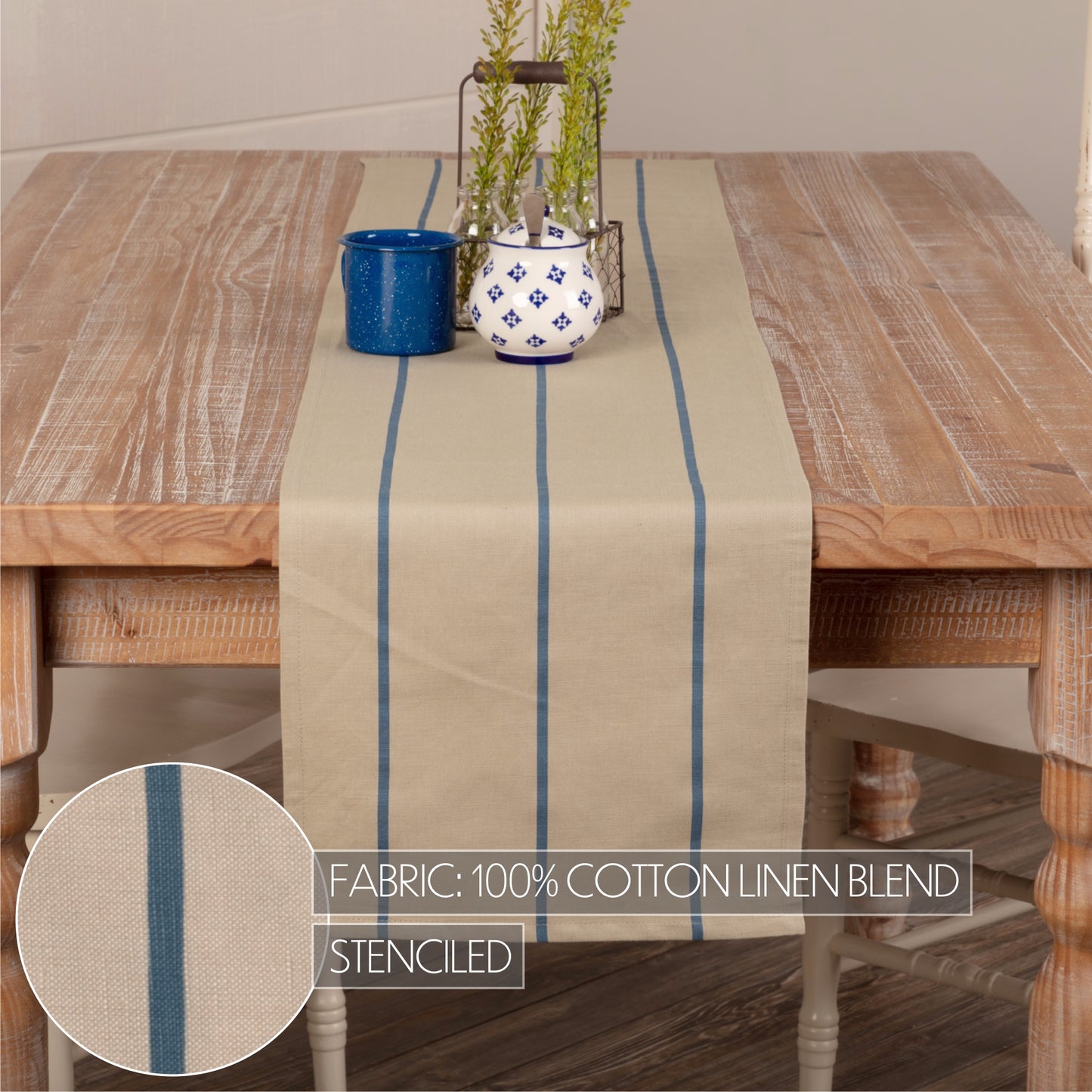 FABRIC: 100% COTTON LINEN BLEND

STENCILED