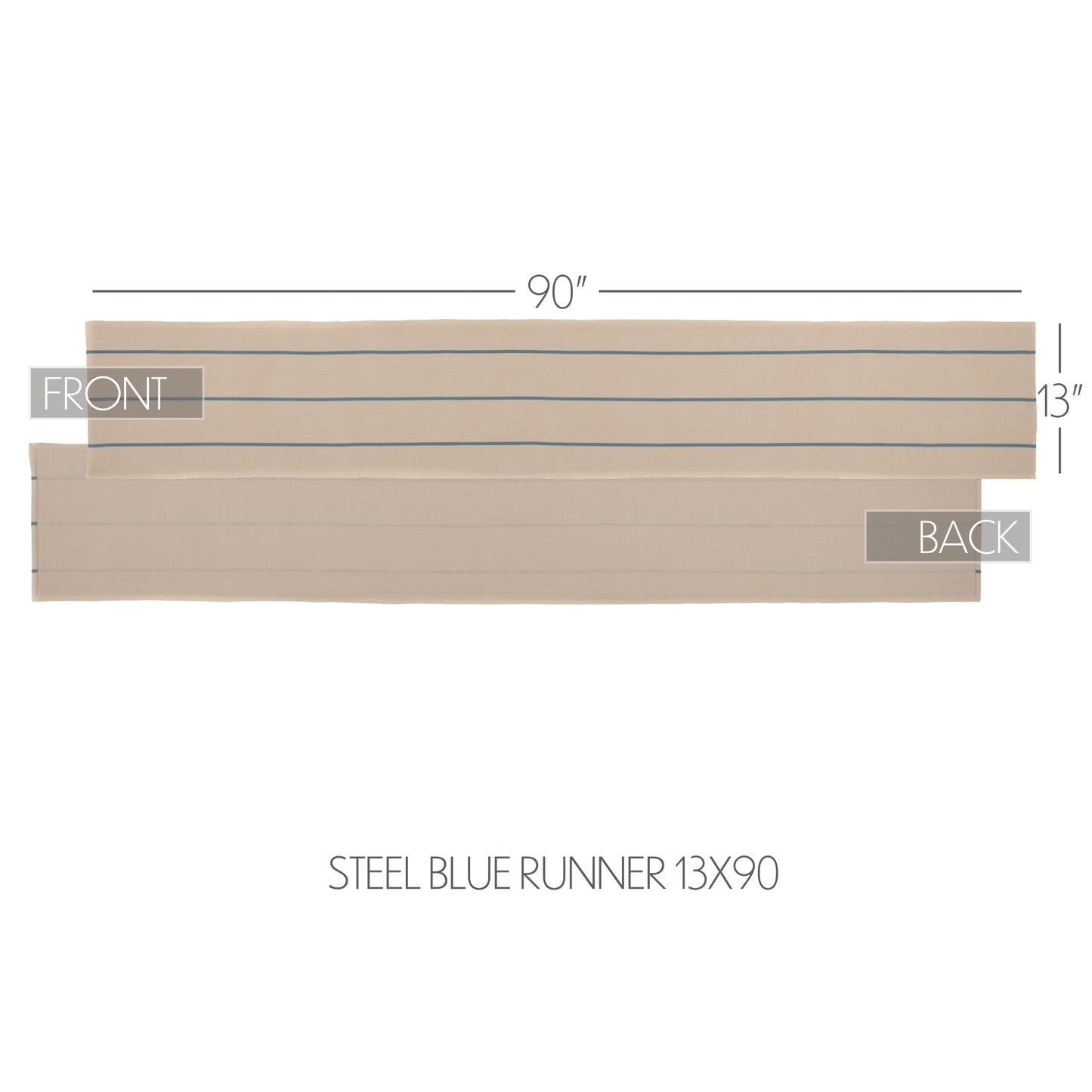 90"

FRONT

13"

BACK

STEEL BLUE RUNNER 13X90