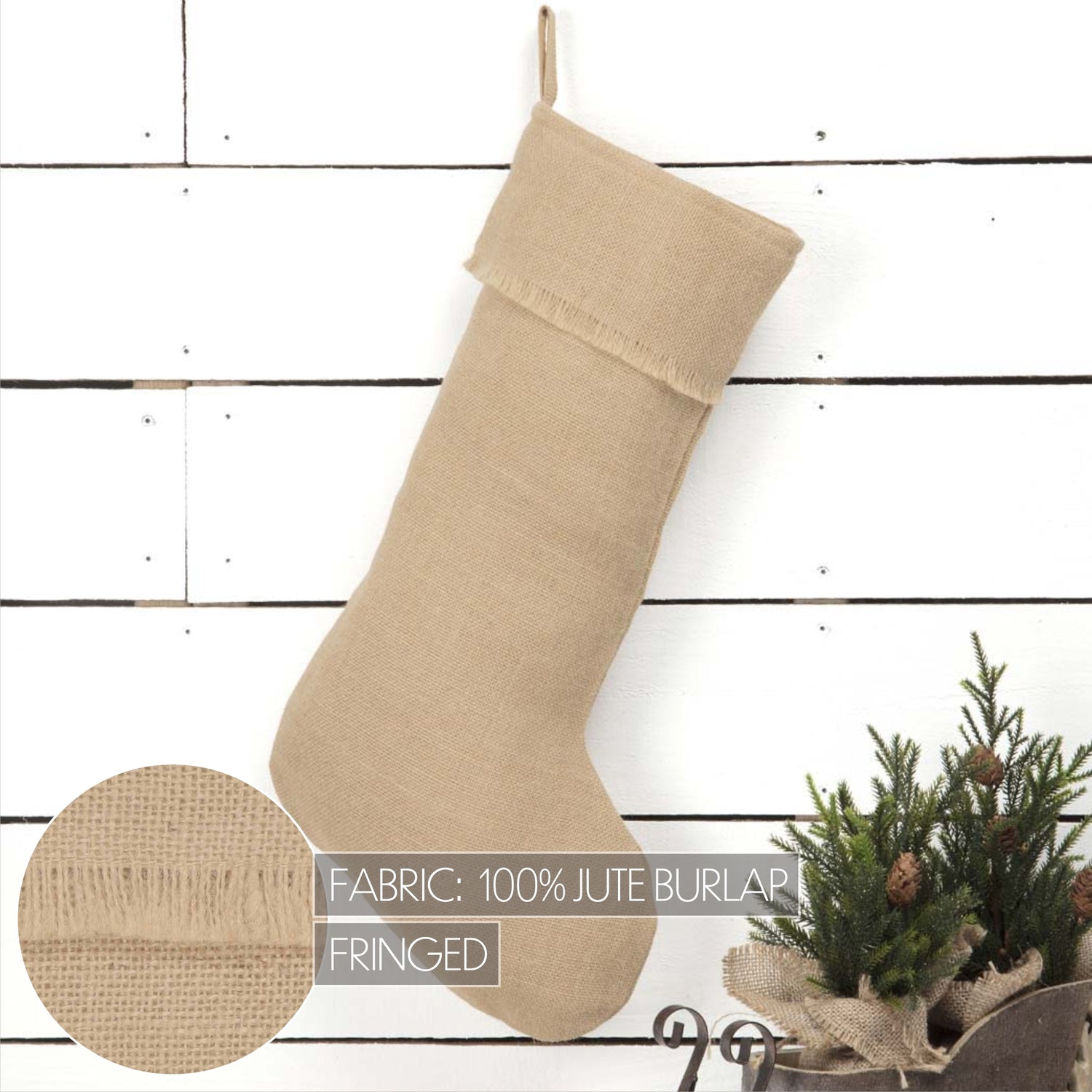 FABRIC: 100% JUTE BURLAP

FRINGED