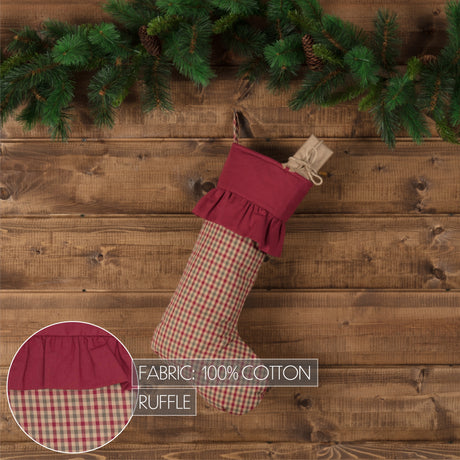 FABRIC: 100% COTTON

RUFFLE