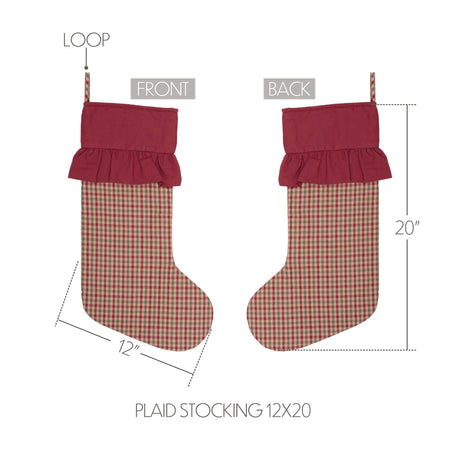 LOOP

FRONT

BACK

20"

12"

PLAID STOCKING 12X20