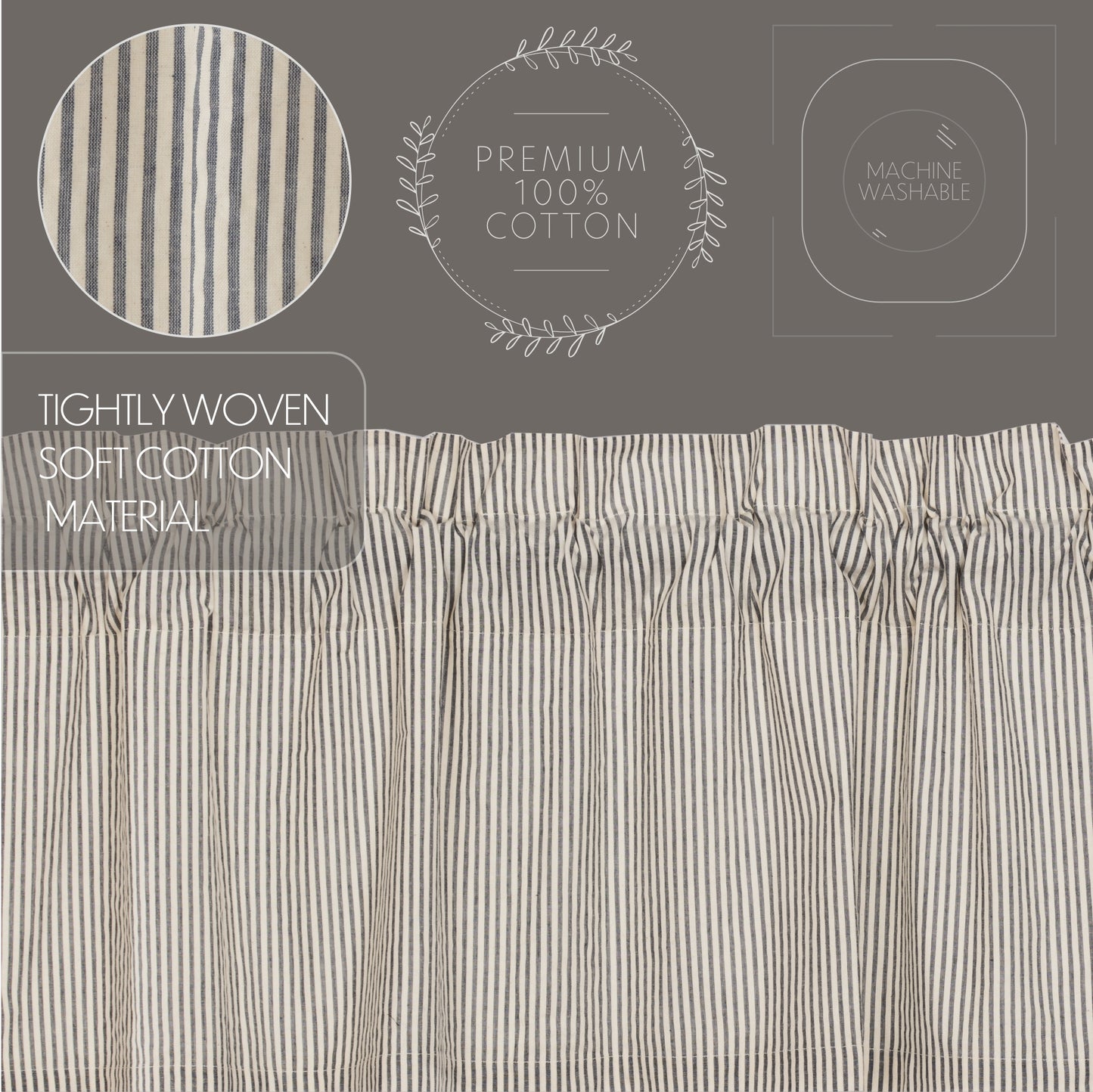 PREMIUM
100%
COTTON

MACHINE
WASHABLE

TIGHTLY WOVEN
SOFT COTTON
MATERIAL