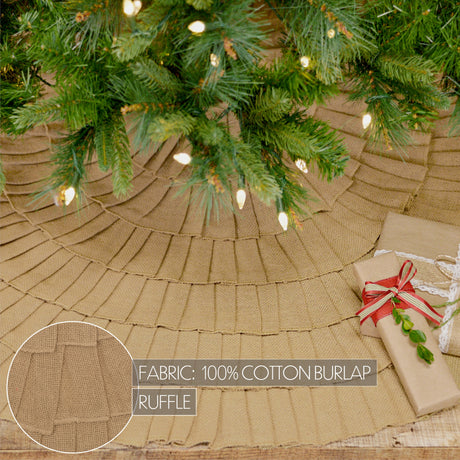 FABRIC: 100% COTTON BURLAP

RUFFLE