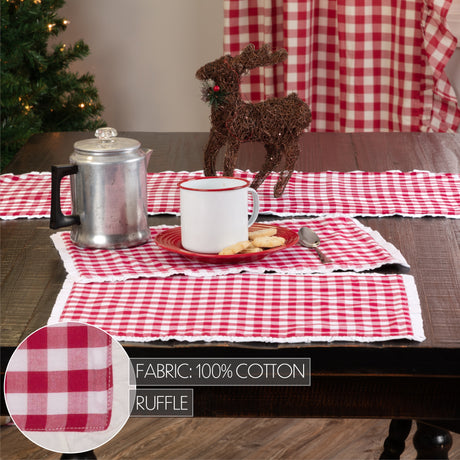 FABRIC: 100% COTTON

RUFFLE