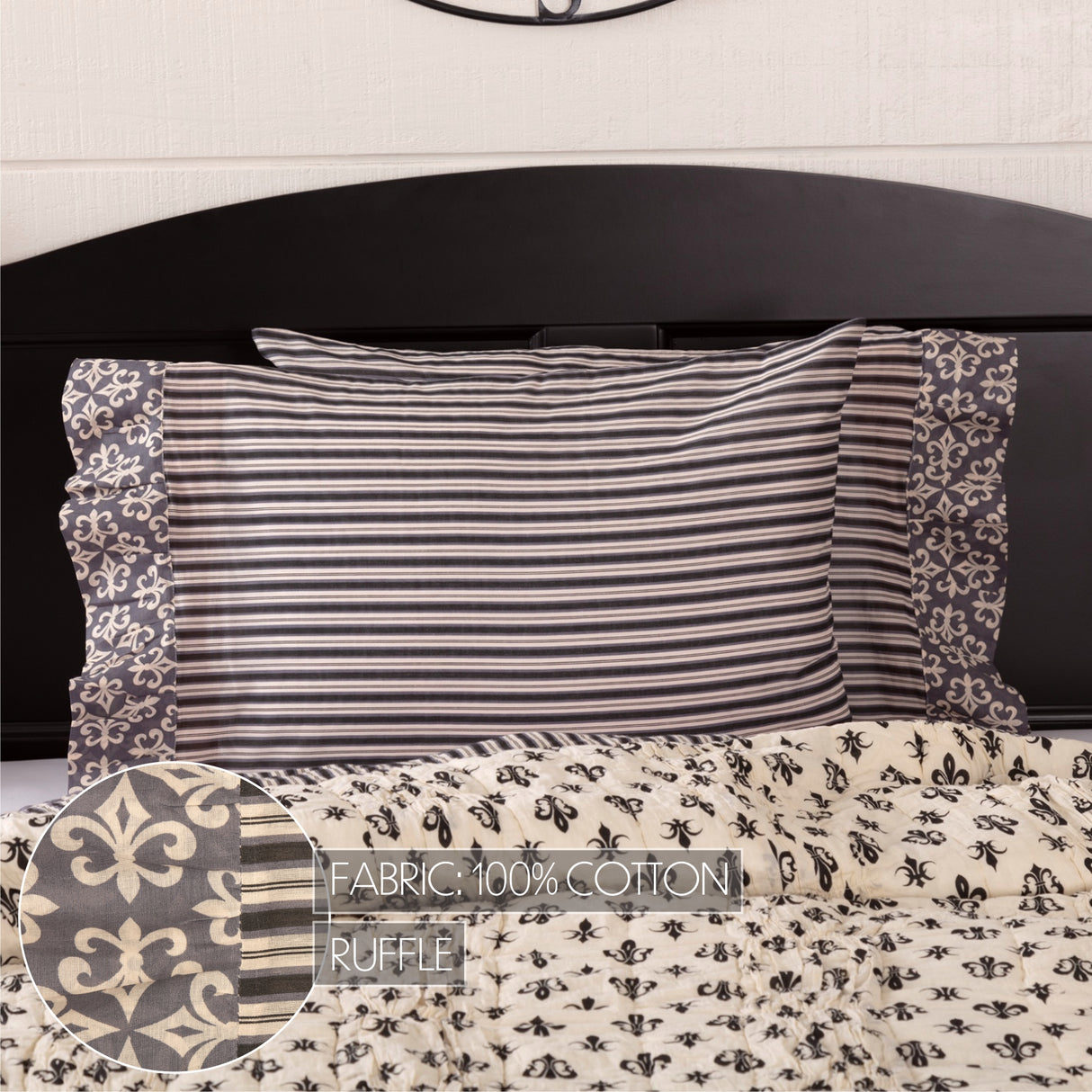 FABRIC: 100% COTTON

RUFFLE