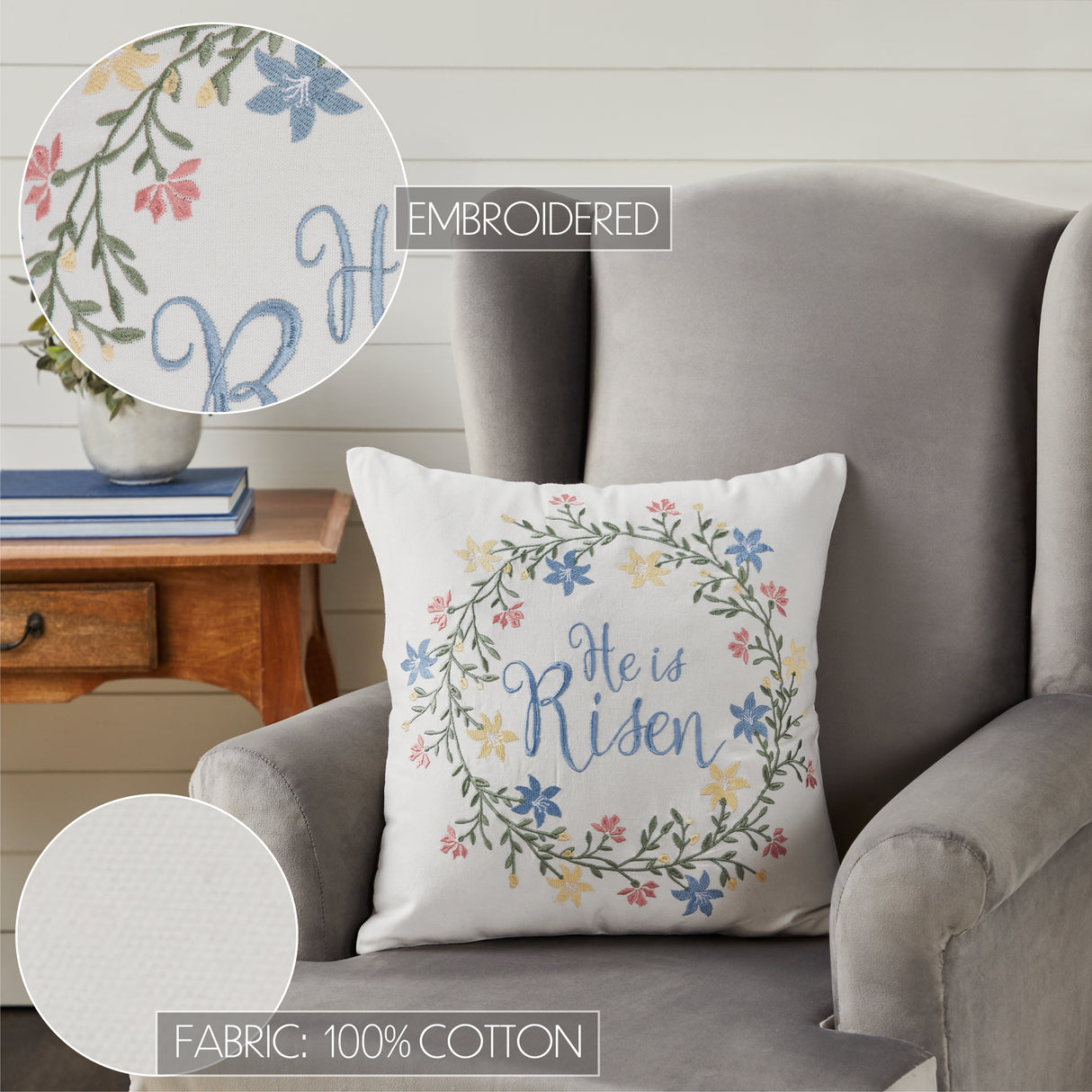 EMBROIDERED

He is
Risen

FABRIC: 100% COTTON