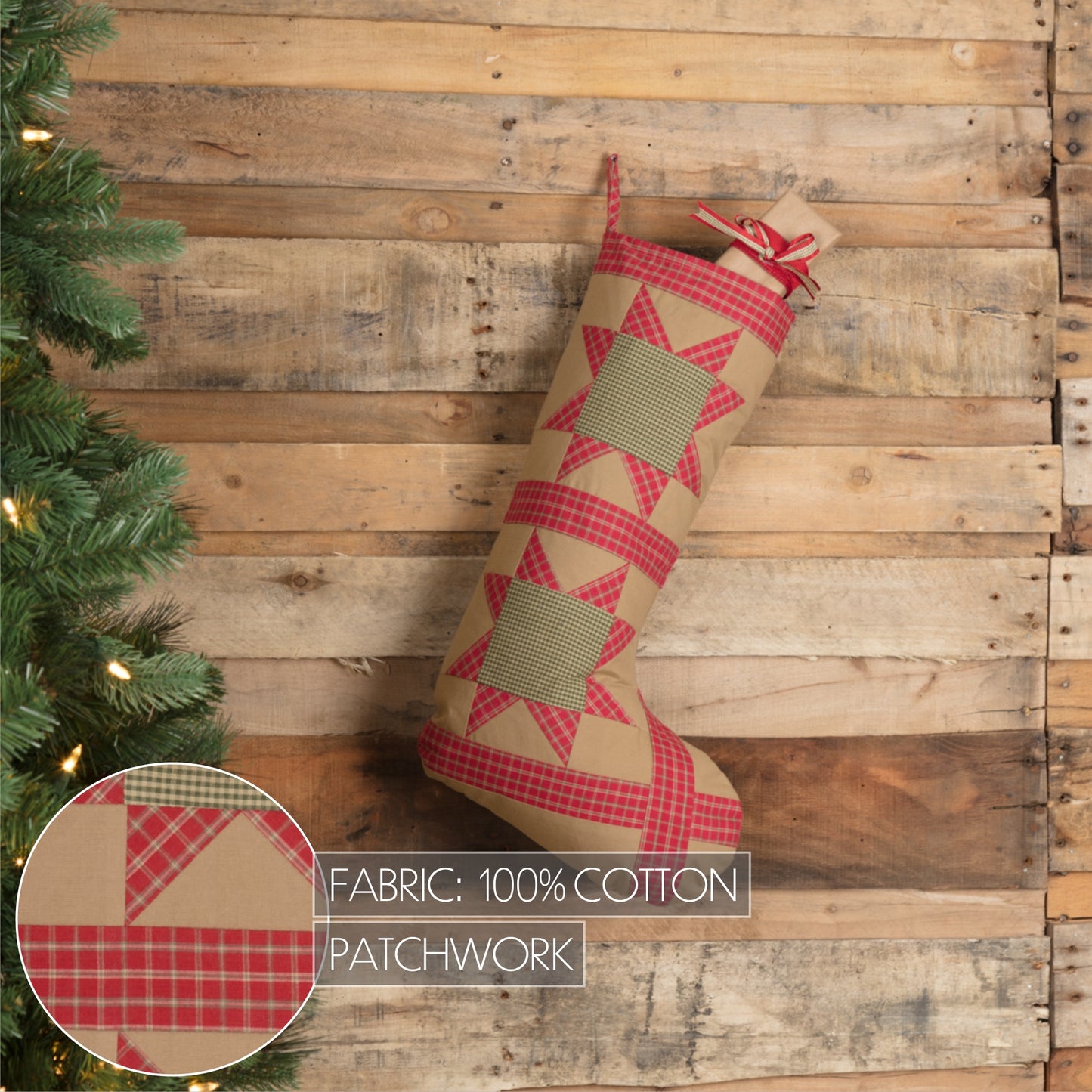 FABRIC: 100% COTTON

PATCHWORK