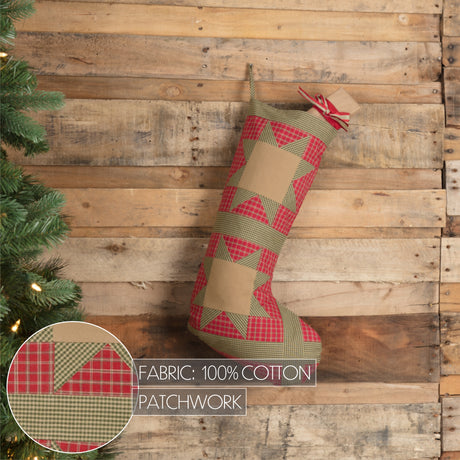 FABRIC: 100% COTTON
PATCHWORK