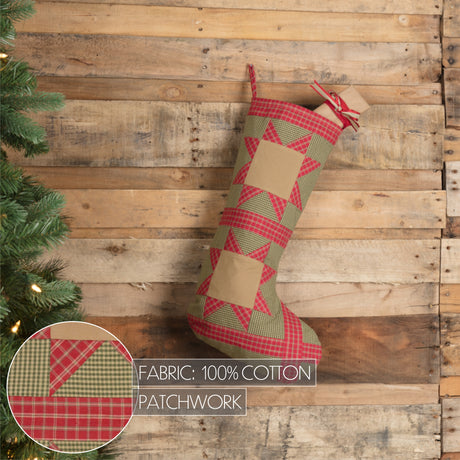 FABRIC: 100% COTTON
PATCHWORK