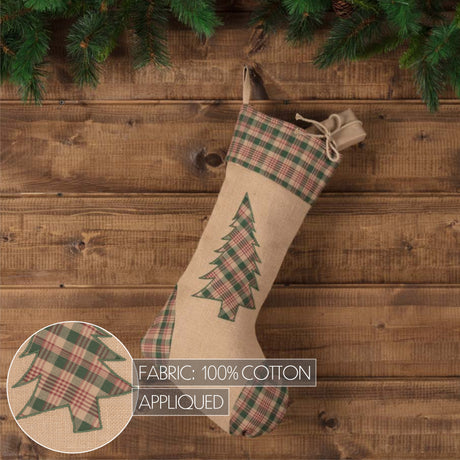 FABRIC: 100% COTTON
APPLIQUED