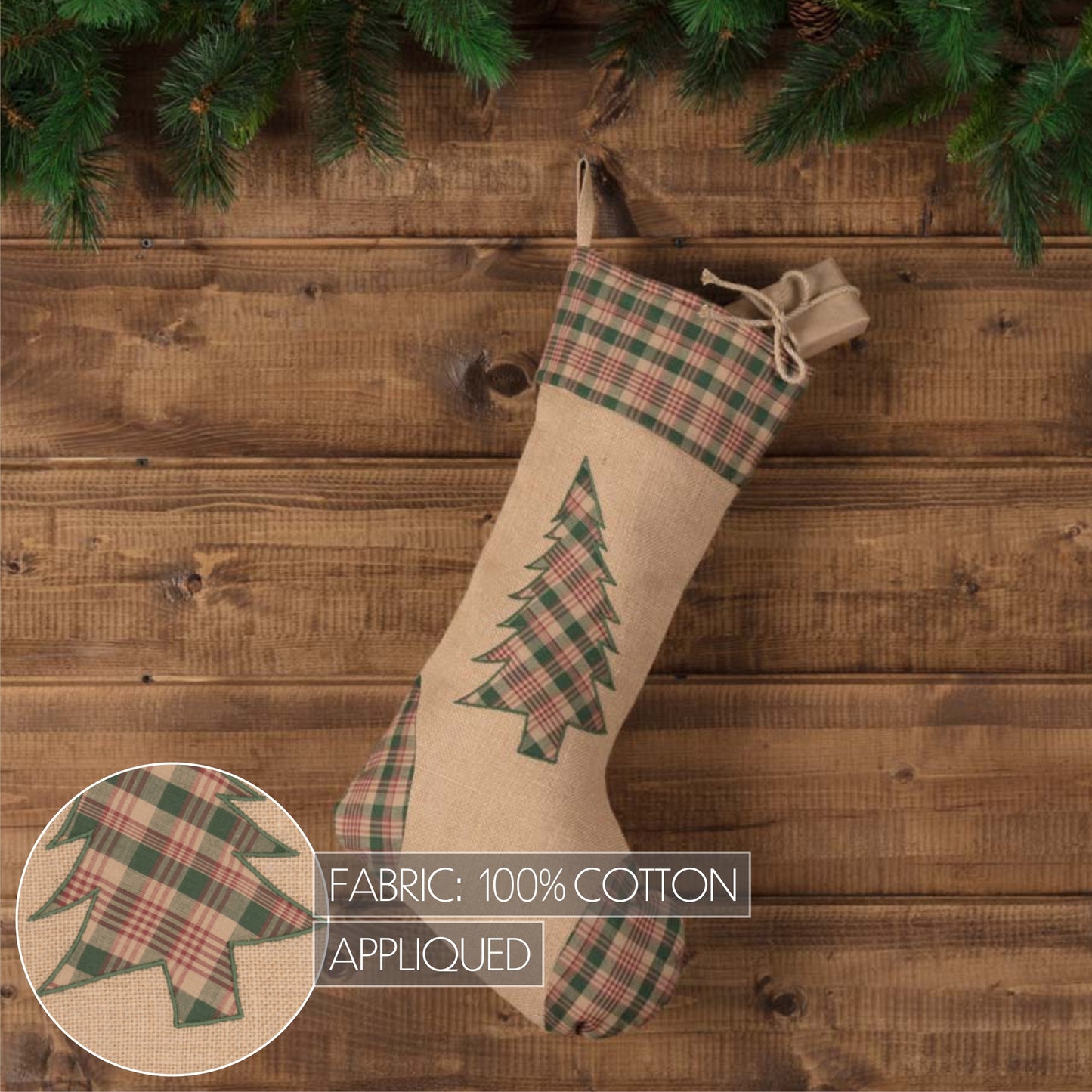 FABRIC: 100% COTTON
APPLIQUED