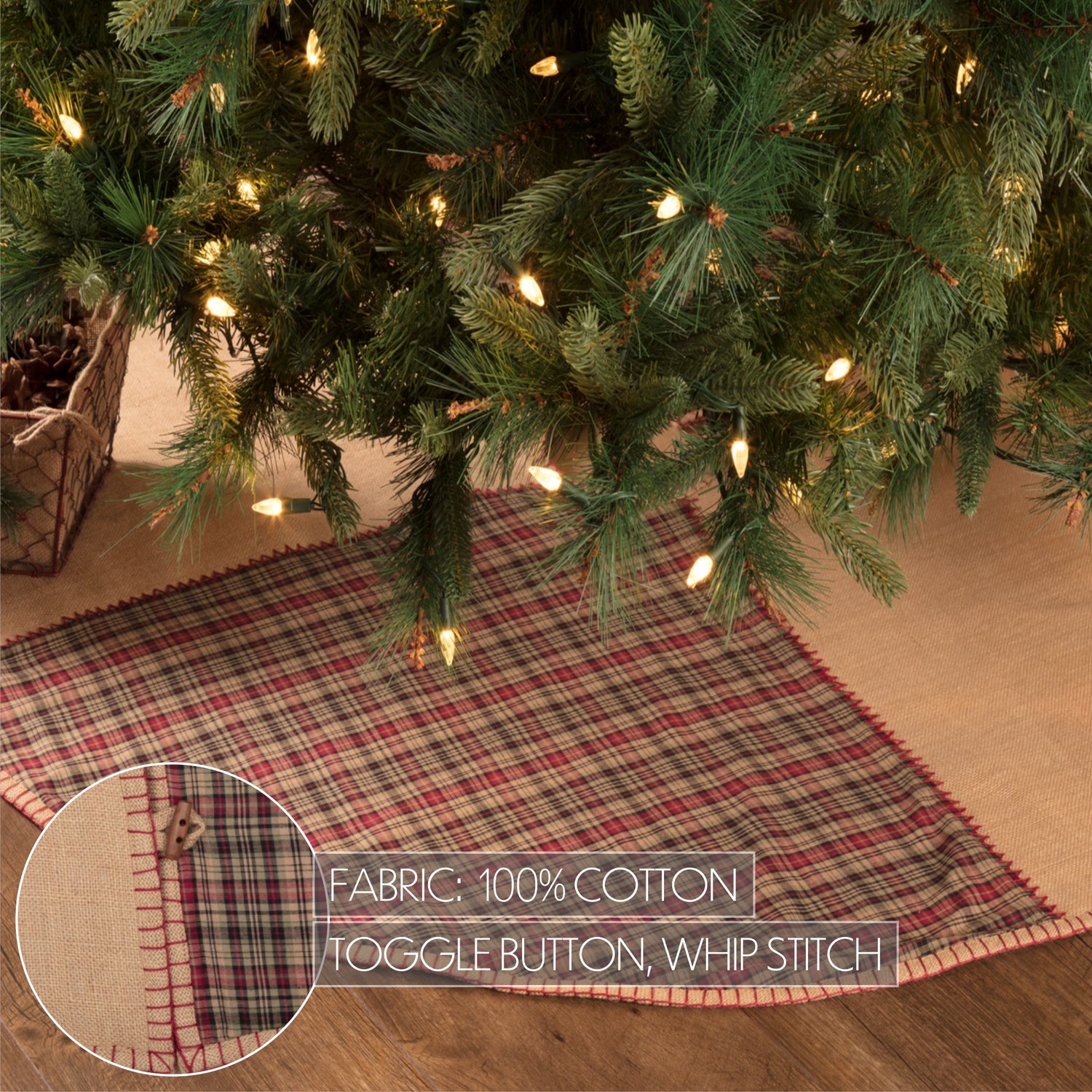 FABRIC: 100% COTTON

TOGGLE BUTTON, WHIP STITCH