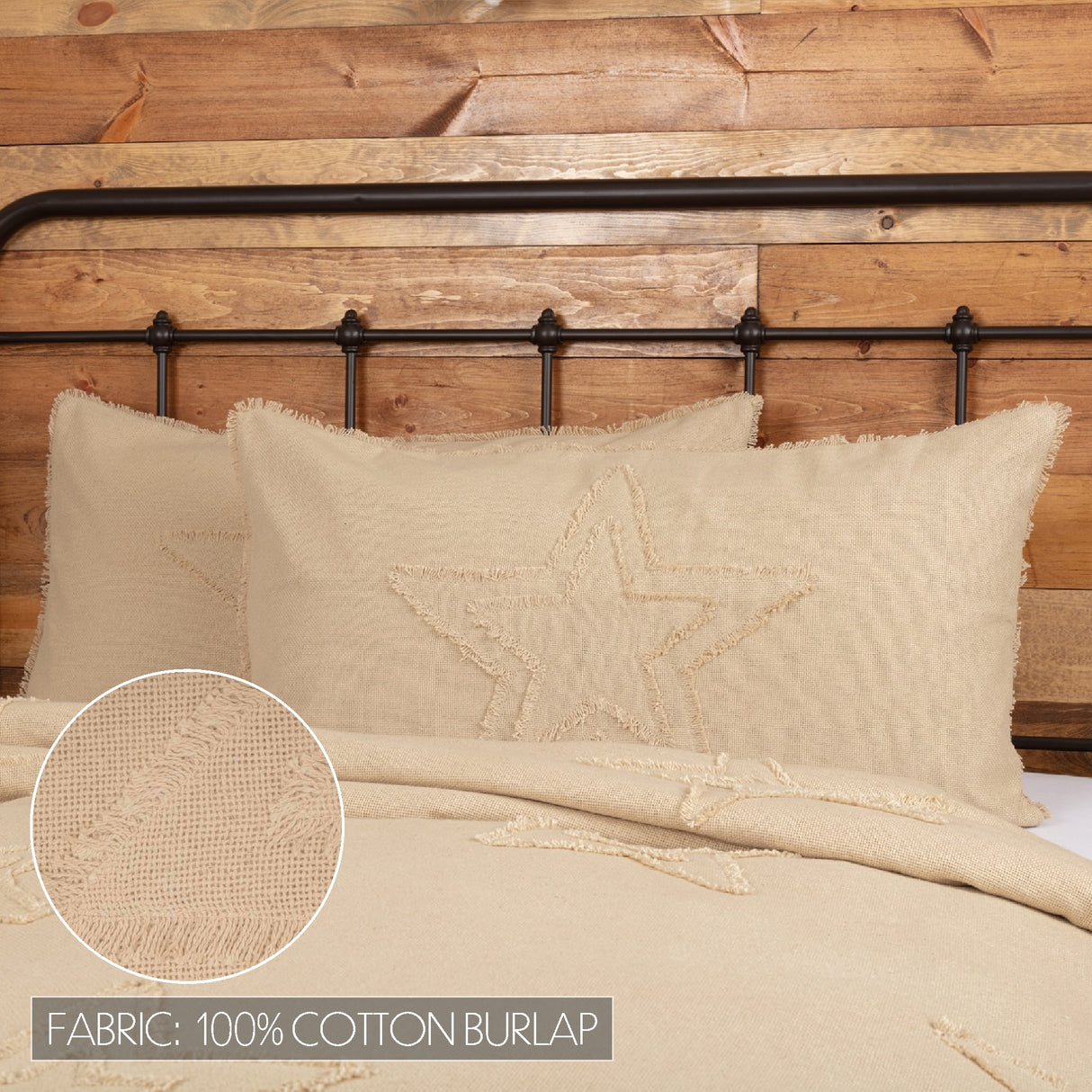 FABRIC: 100% COTTON BURLAP