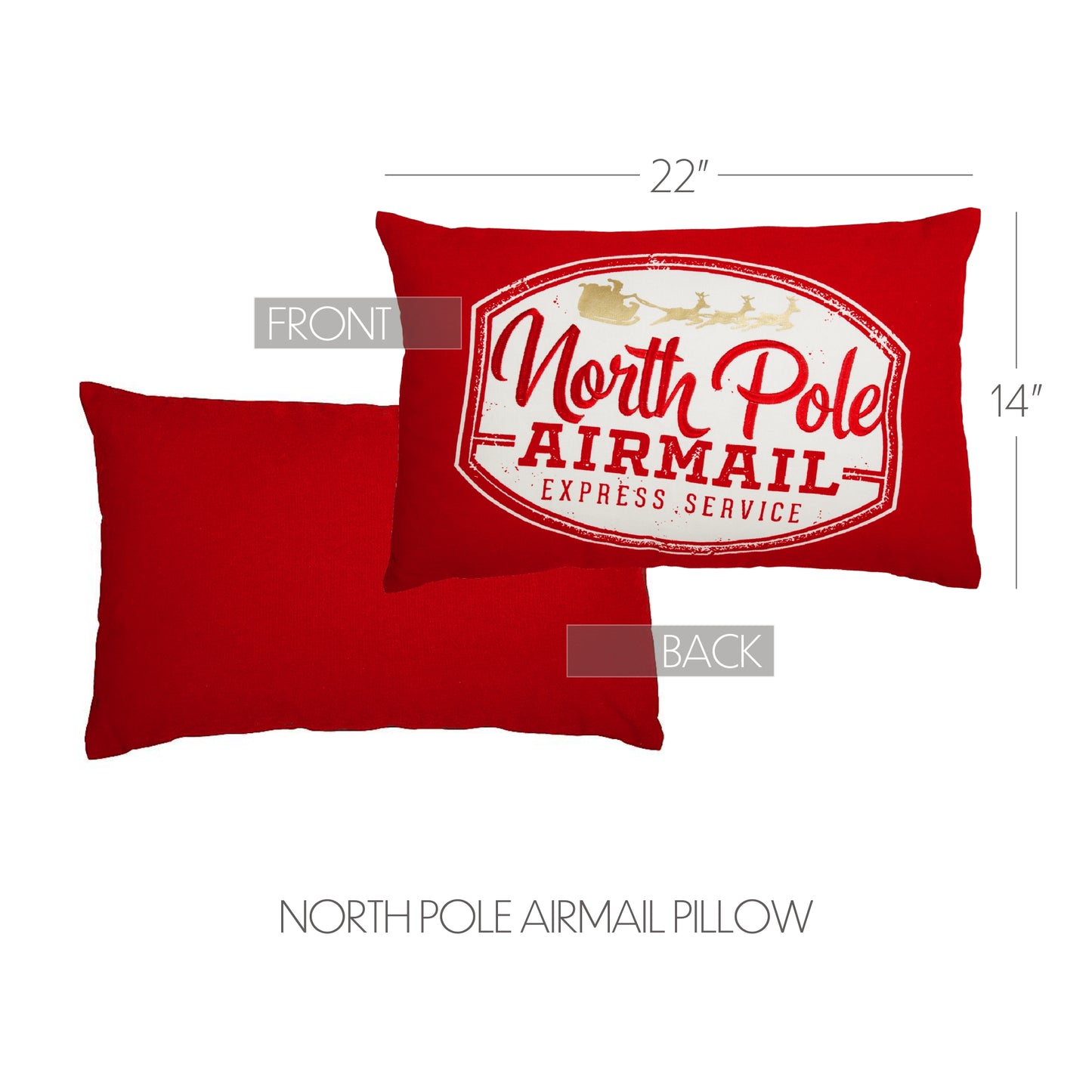 22″

FRONT

North Pole
AIRMAIL
EXPRESS SERVICE

14″

BACK

NORTH POLE AIRMAIL PILLOW