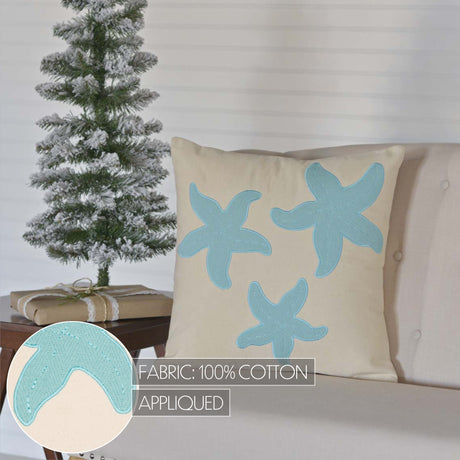 FABRIC: 100% COTTON

APPLIQUED