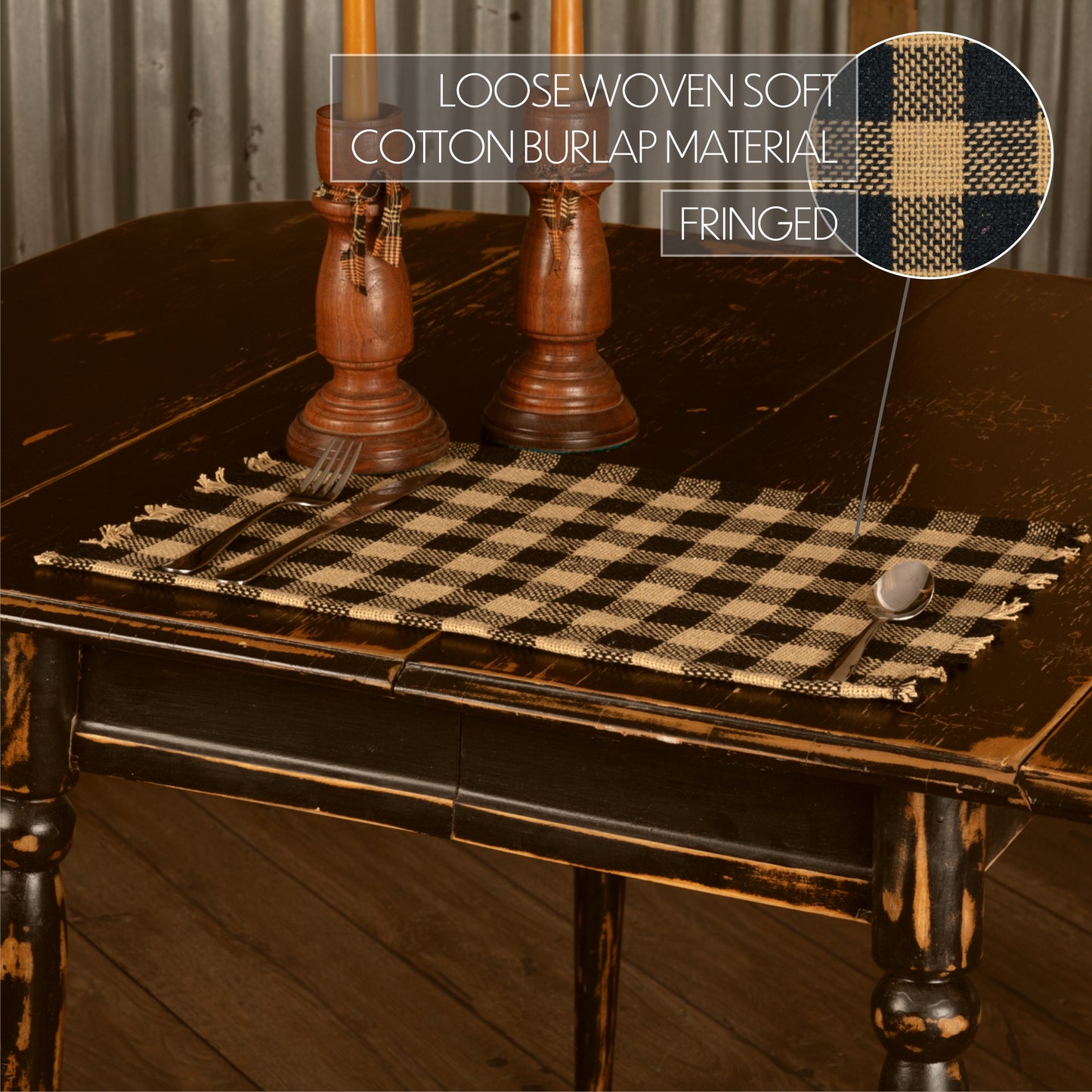 LOOSE WOVEN SOFT COTTON BURLAP MATERIAL

FRINGED