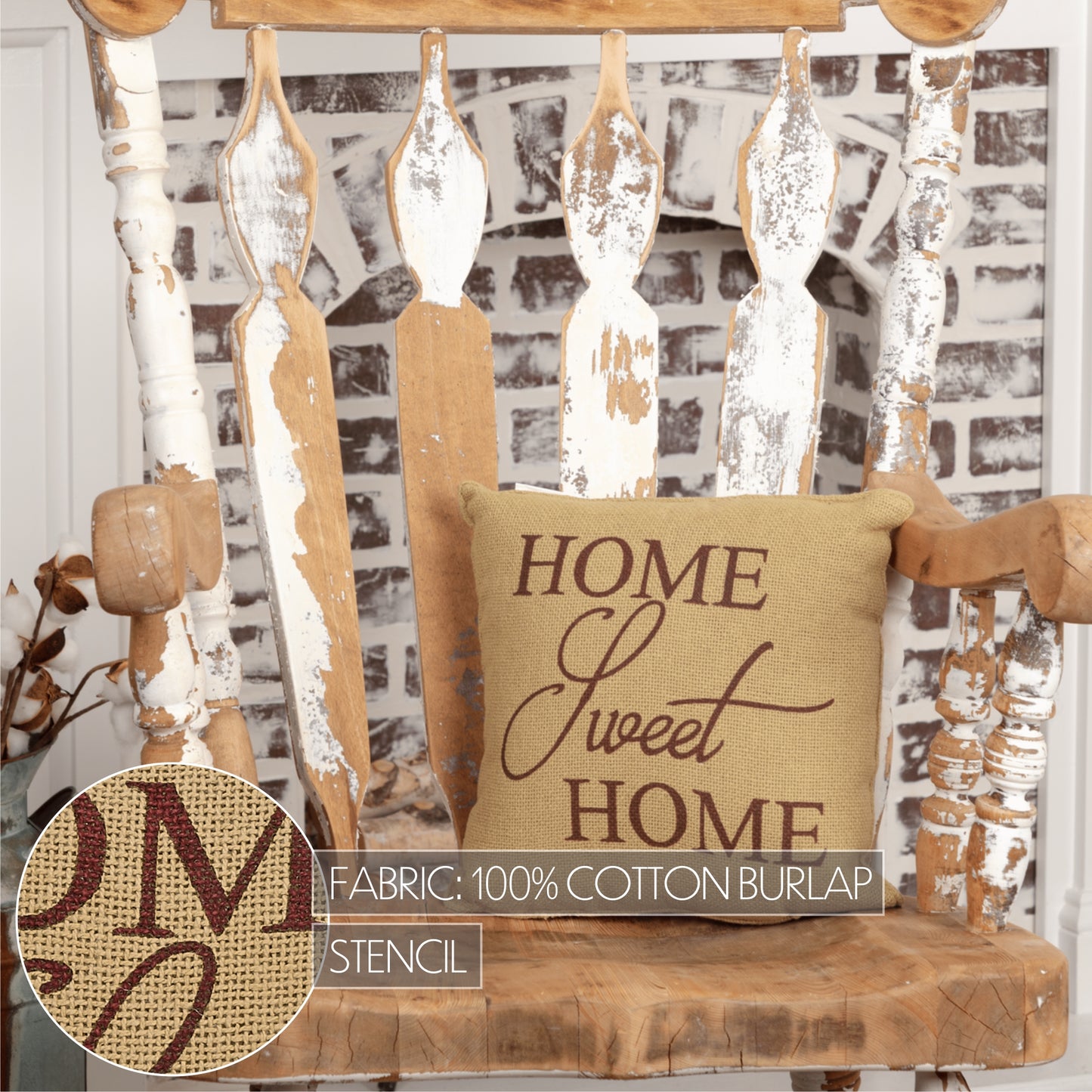 HOME
Sweet
HOME

OM

FABRIC: 100% COTTON BURLAP

STENCIL