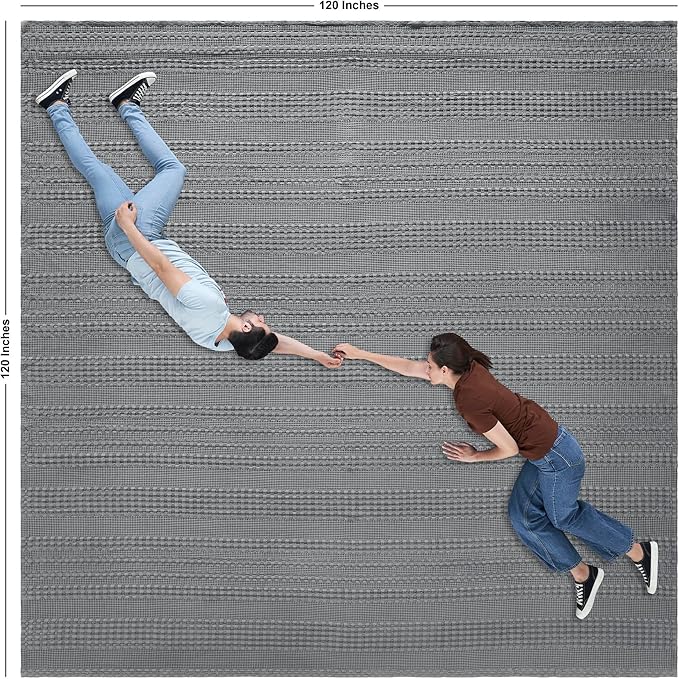 120 Inches

120 Inches