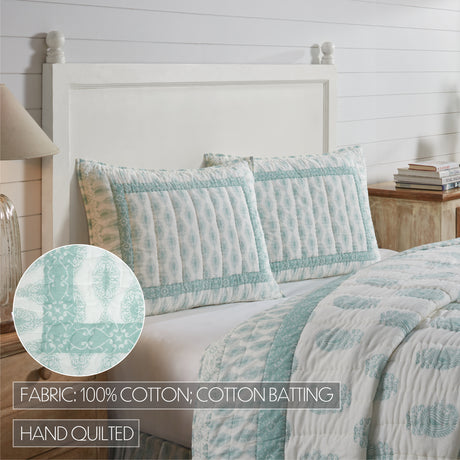 FABRIC: 100% COTTON; COTTON BATTING

HAND QUILTED