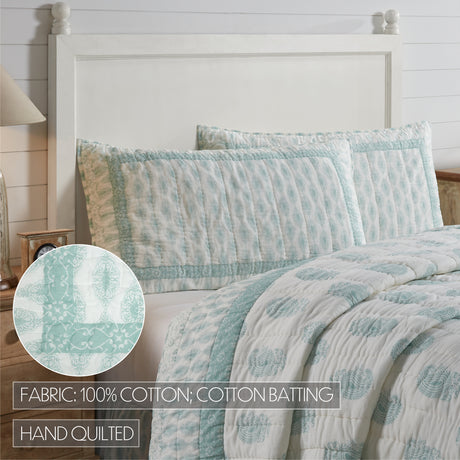 FABRIC: 100% COTTON; COTTON BATTING

HAND QUILTED