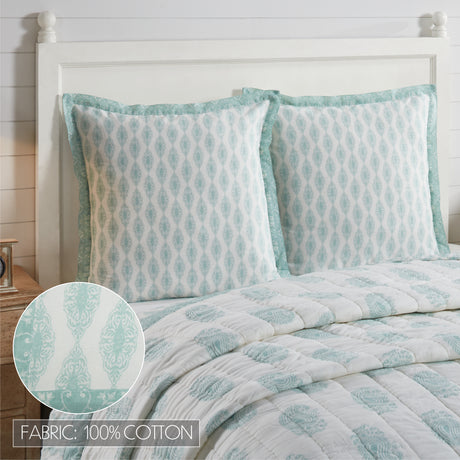 FABRIC: 100% COTTON