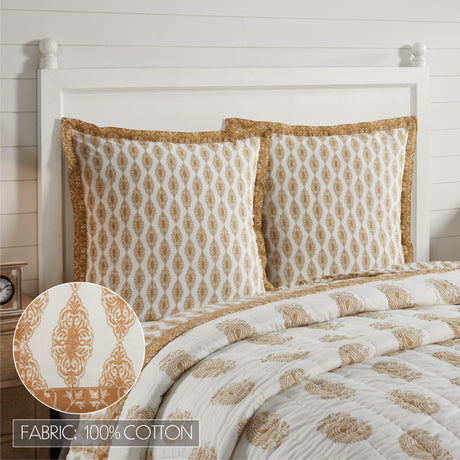 FABRIC: 100% COTTON