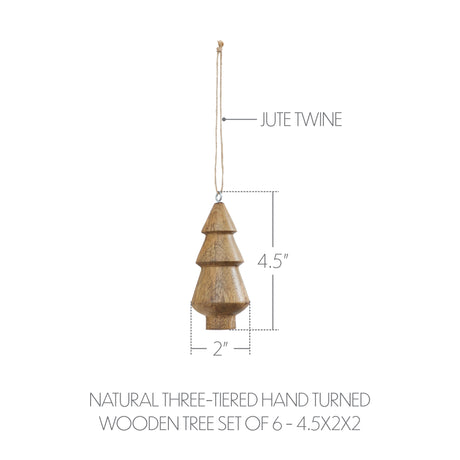 JUTE TWINE

4.5"

2"

NATURAL THREE-TIERED HAND TURNED WOODEN TREE SET OF 6 - 4.5X2X2