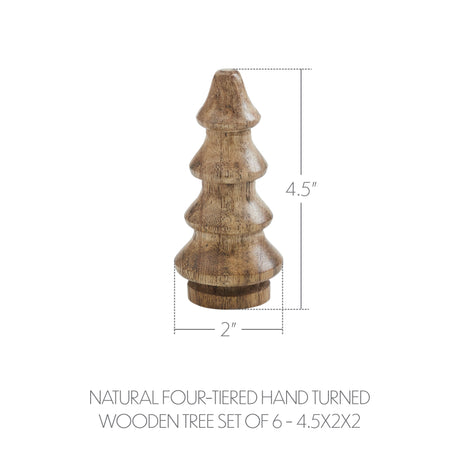 4.5"

2"

NATURAL FOUR-TIERED HAND TURNED WOODEN TREE SET OF 6 - 4.5X2X2