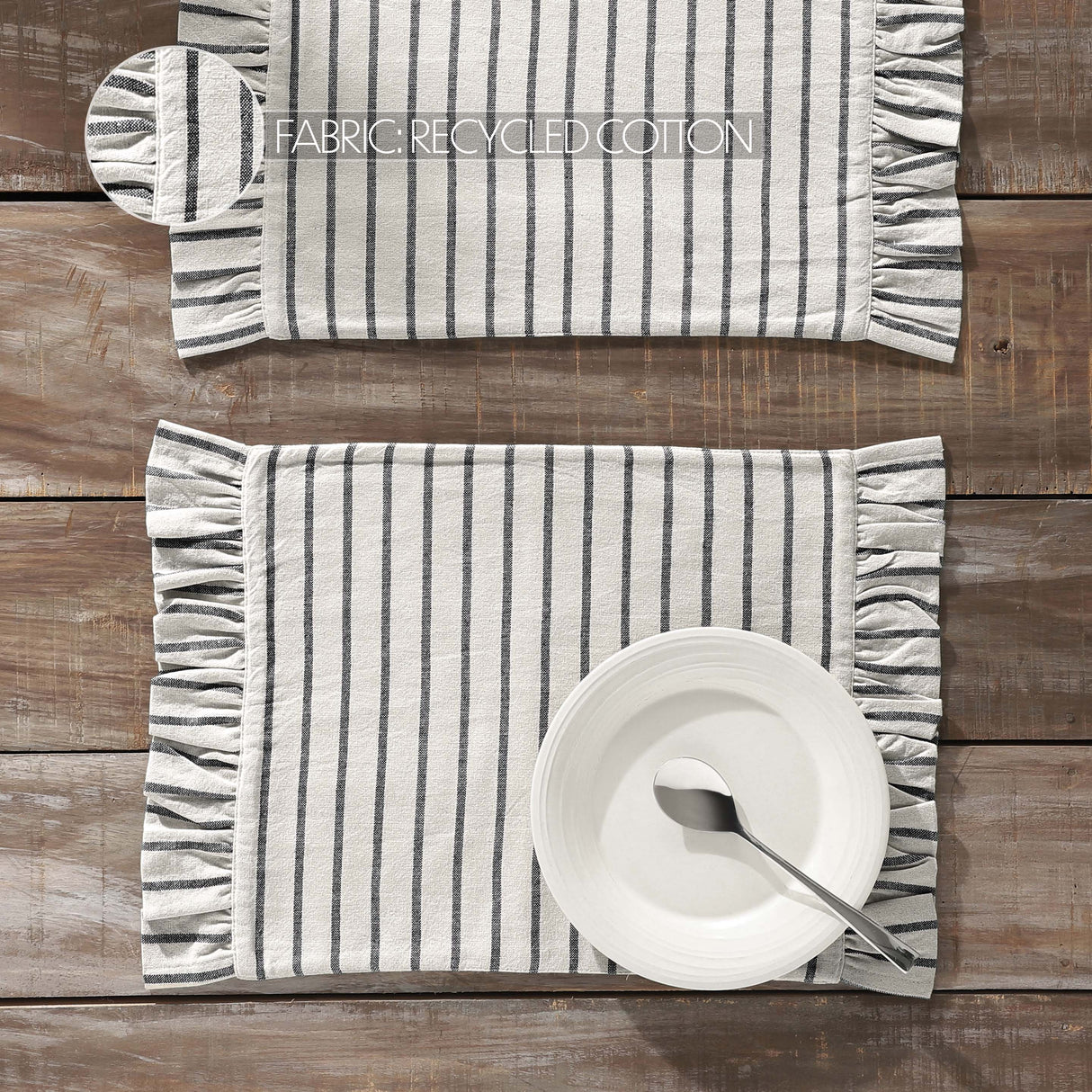 FABRIC: RECYCLED COTTON