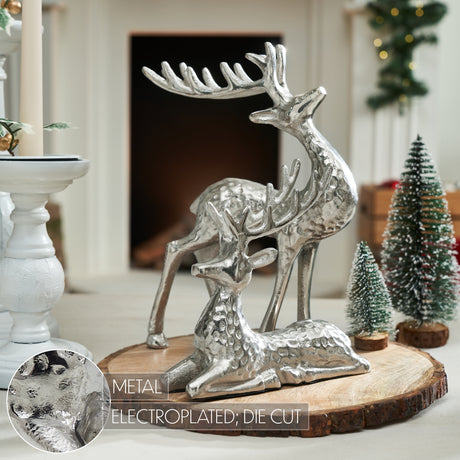 METAL
ELECTROPLATED; DIE CUT